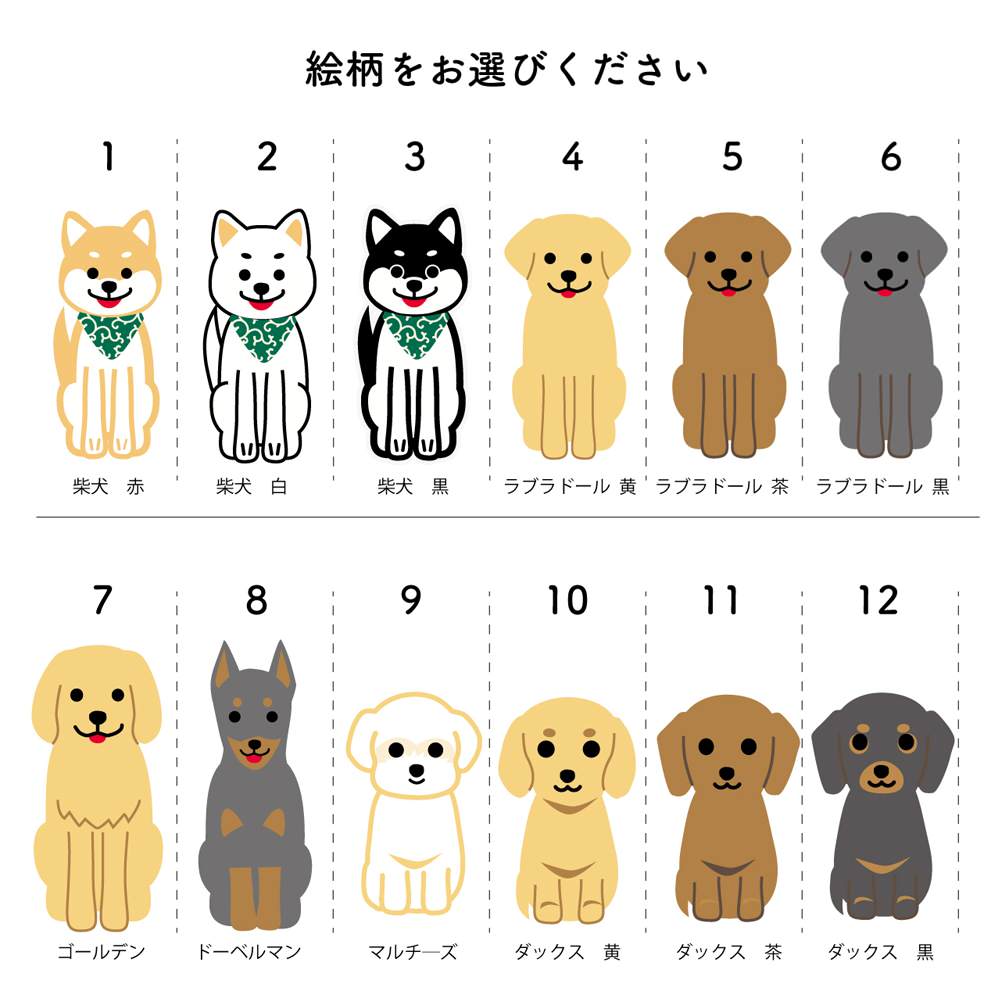 絵柄をお選びください

1
柴犬　赤

2
柴犬　白

3
柴犬　黒

4
ラブラドール 黄

5
ラブラドール 茶

6
ラブラドール 黒

7
ゴールデン

8
ドーベルマン

9
マルチーズ

10
ダックス　黄

11
ダックス　茶

12
ダックス　黒