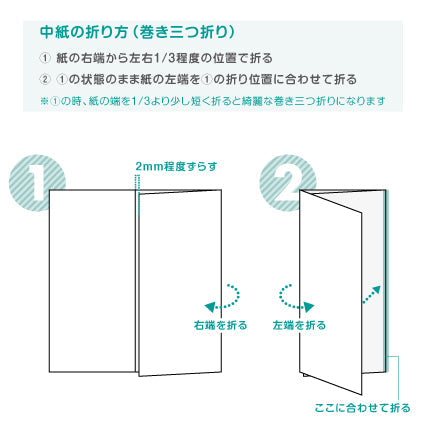 中紙の折り方（巻き三つ折り）

① 紙の右端から左右1/3程度の位置で折る

② ①の状態のまま紙の左端を①の折り位置に合わせて折る

※①の時、紙の端を1/3より少し短く折ると綺麗な巻き三つ折りになります

1

2mm程度ずらす

右端を折る

2

左端を折る

ここに合わせて折る