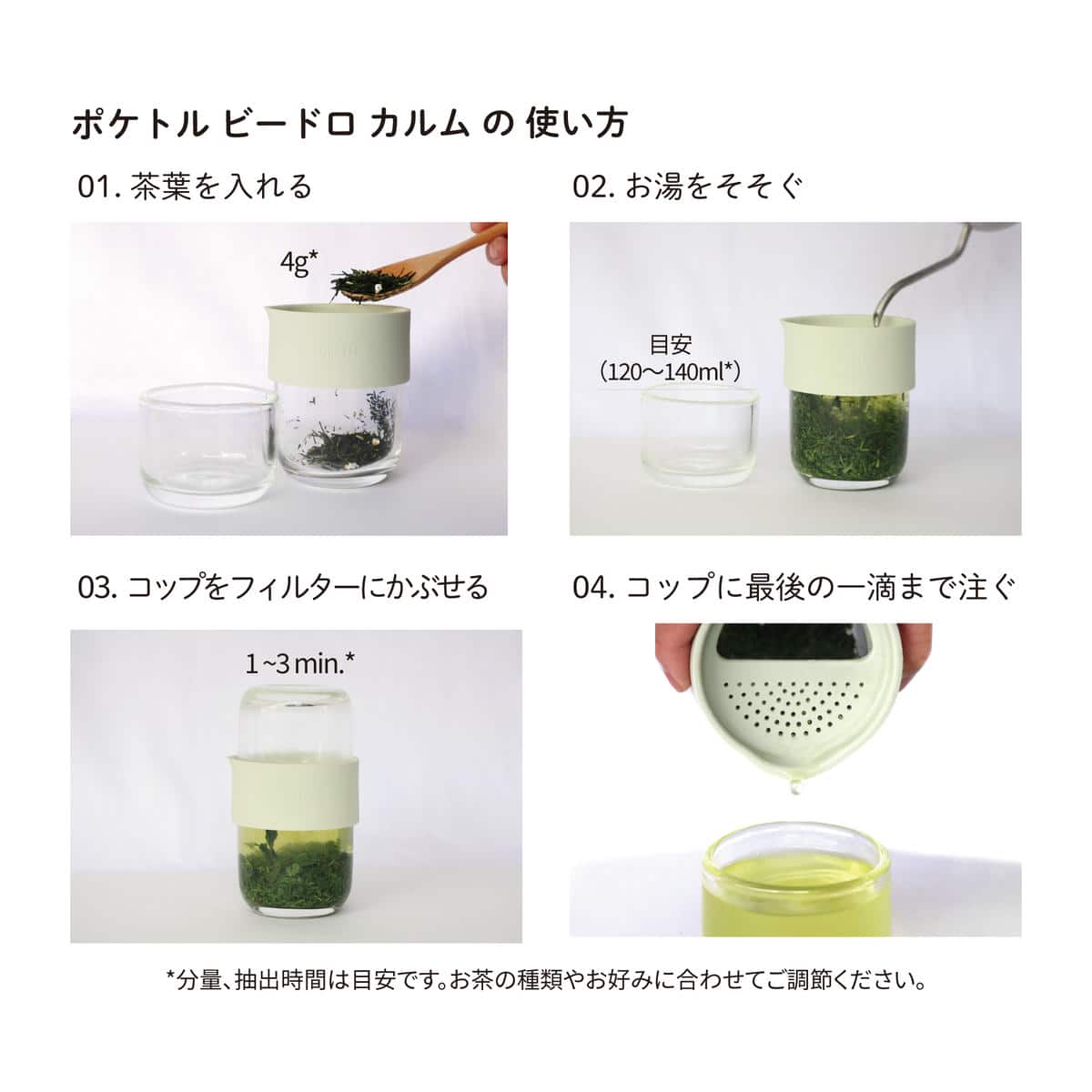 ポケトル ビードロ カルム の 使い方

01. 茶葉を入れる

4g*

02. お湯をそそぐ

目安
（120～140ml*）

03. コップをフィルターにかぶせる

1~3 min.*

04. コップに最後の一滴まで注ぐ

*分量、抽出時間は目安です。お茶の種類やお好みに合わせてご調節ください。