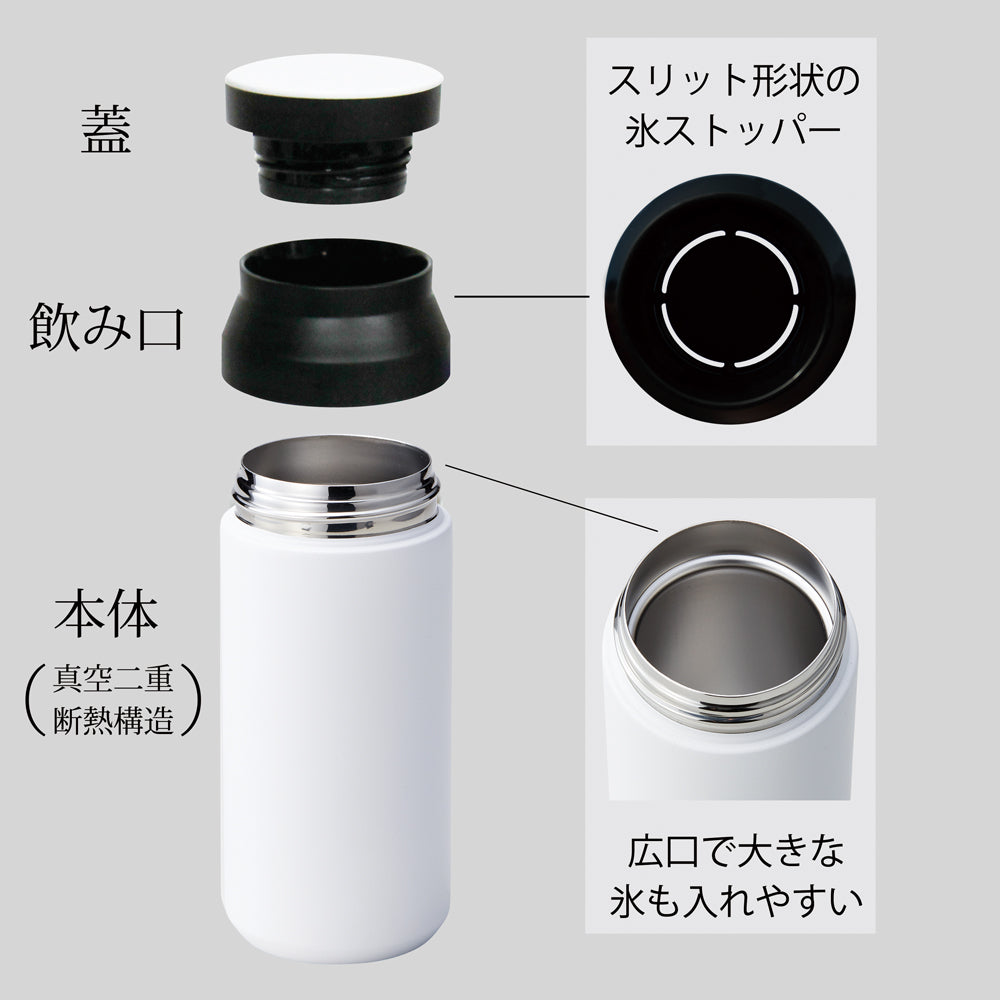 蓋

飲み口

本体
(真空二重断熱構造)

スリット形状の氷ストッパー

広口で大きな氷も入れやすい