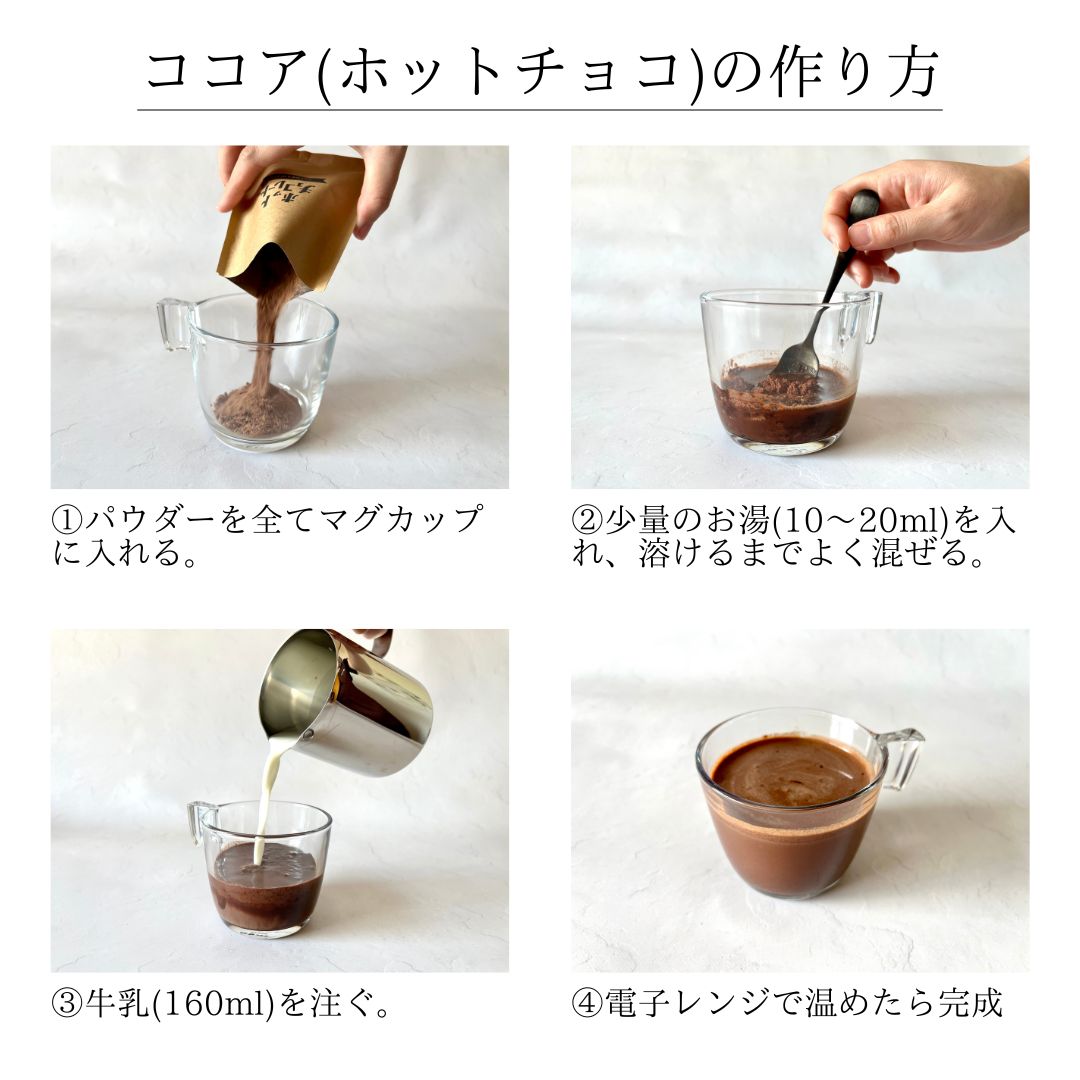 ココア(ホットチョコ)の作り方

①パウダーを全てマグカップに入れる。

②少量のお湯(10〜20ml)を入れ、溶けるまでよく混ぜる。

③牛乳(160ml)を注ぐ。

④電子レンジで温めたら完成