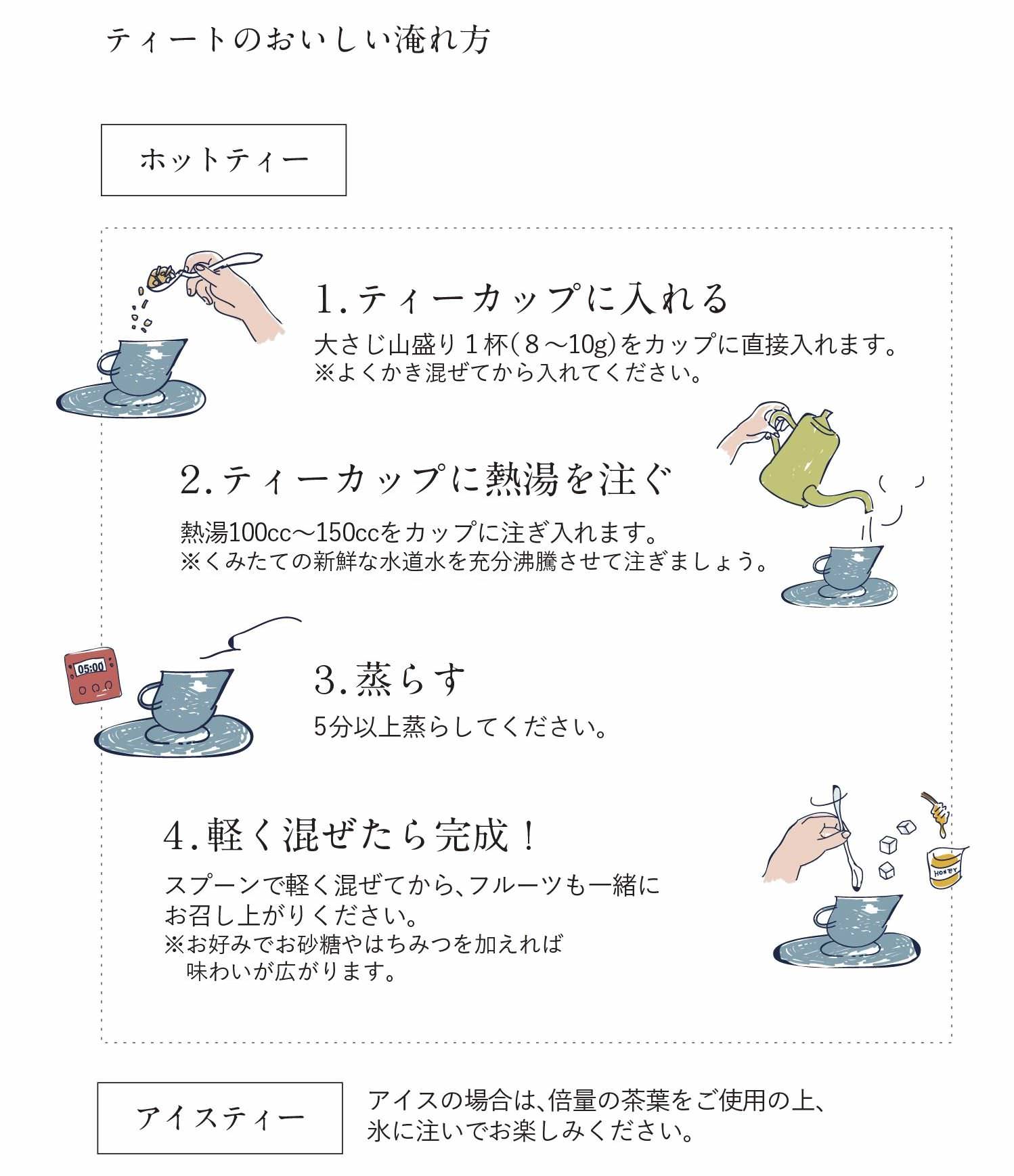 ティートのおいしい淹れ方

ホットティー

1.ティーカップに入れる
大さじ山盛り１杯（８～10g）をカップに直接入れます。
※よくかき混ぜてから入れてください。

2.ティーカップに熱湯を注ぐ
熱湯100cc～150ccをカップに注ぎ入れます。
※くみたての新鮮な水道水を充分沸騰させて注ぎましょう。

05:00

3.蒸らす
5分以上蒸らしてください。

4.軽く混ぜたら完成！
スプーンで軽く混ぜてから、フルーツも一緒にお召し上がりください。
※お好みでお砂糖やはちみつを加えれば味わいが広がります。

HONEY

アイスティー
アイスの場合は、倍量の茶葉をご使用の上、氷に注いでお楽しみください。