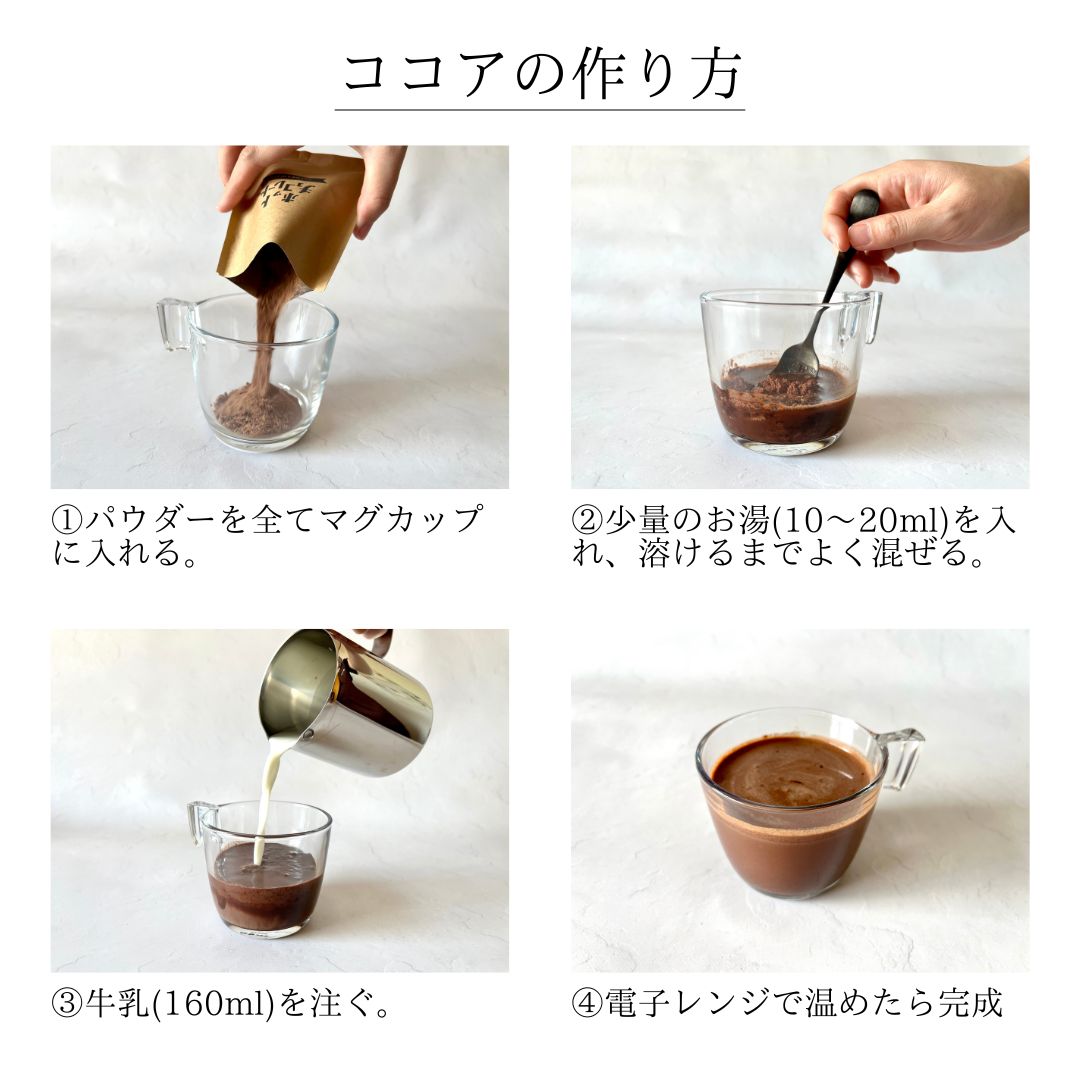 ココアの作り方

①パウダーを全てマグカップに入れる。

②少量のお湯(10～20ml)を入れ、溶けるまでよく混ぜる。

③牛乳(160ml)を注ぐ。

④電子レンジで温めたら完成