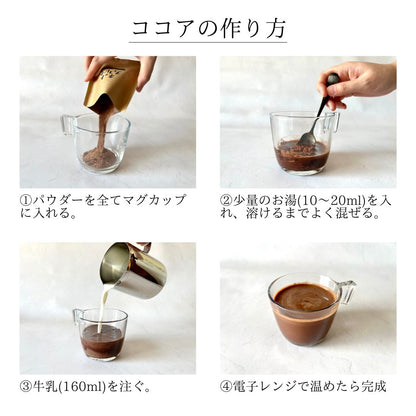 ココアの作り方

①パウダーを全てマグカップに入れる。

②少量のお湯(10～20ml)を入れ、溶けるまでよく混ぜる。

③牛乳(160ml)を注ぐ。

④電子レンジで温めたら完成