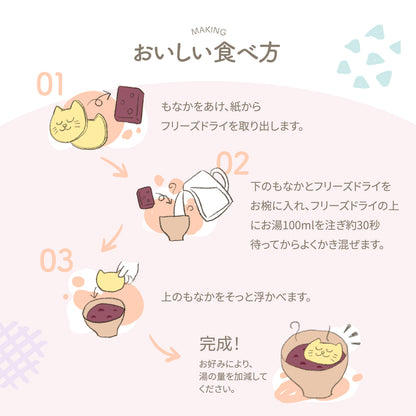 MAKING
おいしい食べ方

01

もなかをあけ、紙からフリーズドライを取り出します。

02

下のもなかとフリーズドライをお椀に入れ、フリーズドライの上にお湯100mlを注ぎ約30秒待ってからよくかき混ぜます。

03

上のもなかをそっと浮かべます。

完成!
お好みにより、湯の量を加減してください。